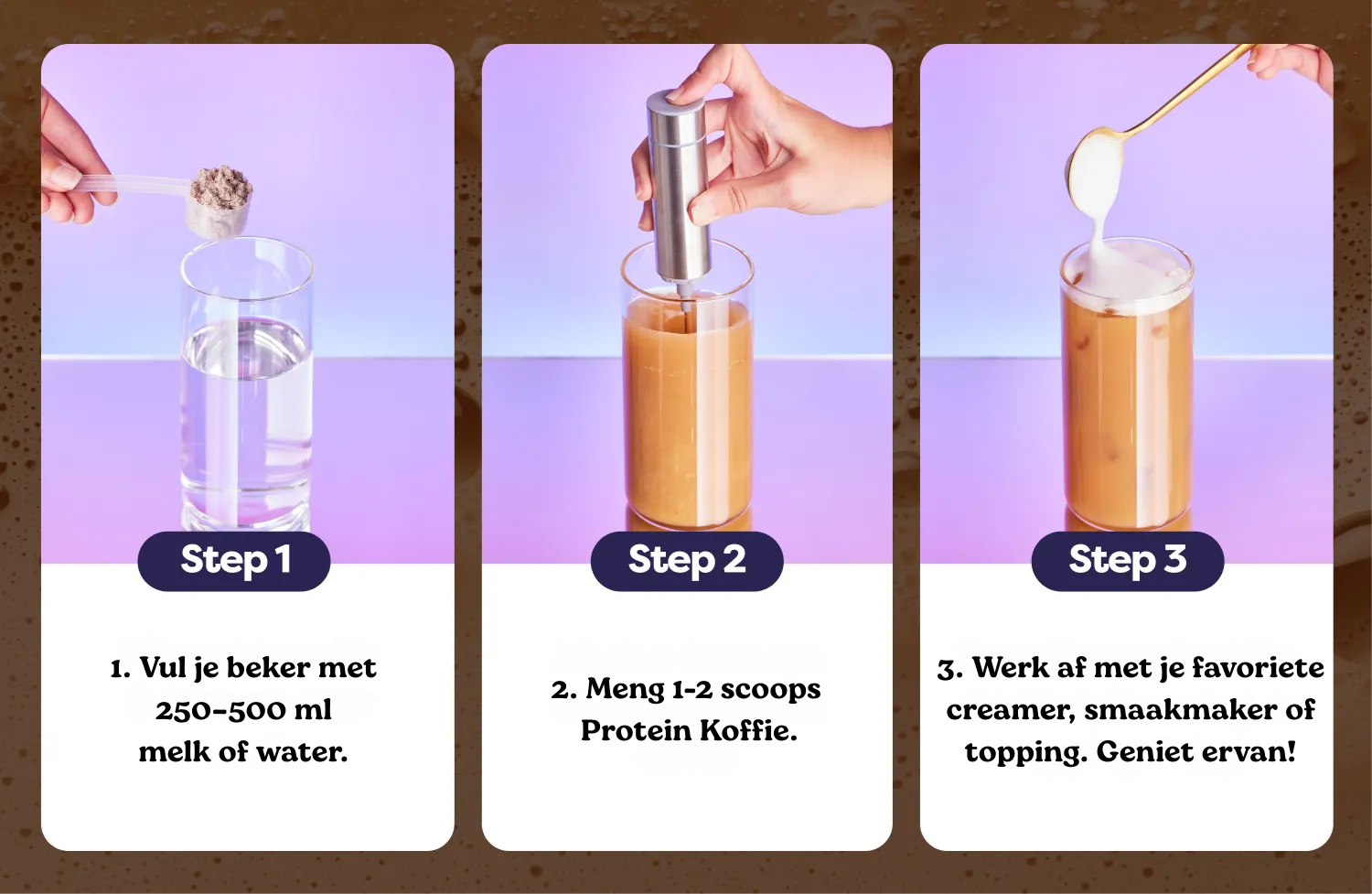 Step 1

1. Vul je beker met 250-500 ml melk of water.

Step 2

2. Meng 1-2 scoops Protein Koffie.

Step 3

3. Werk af met je favoriete creamer, smaakmaker of topping. Geniet ervan!