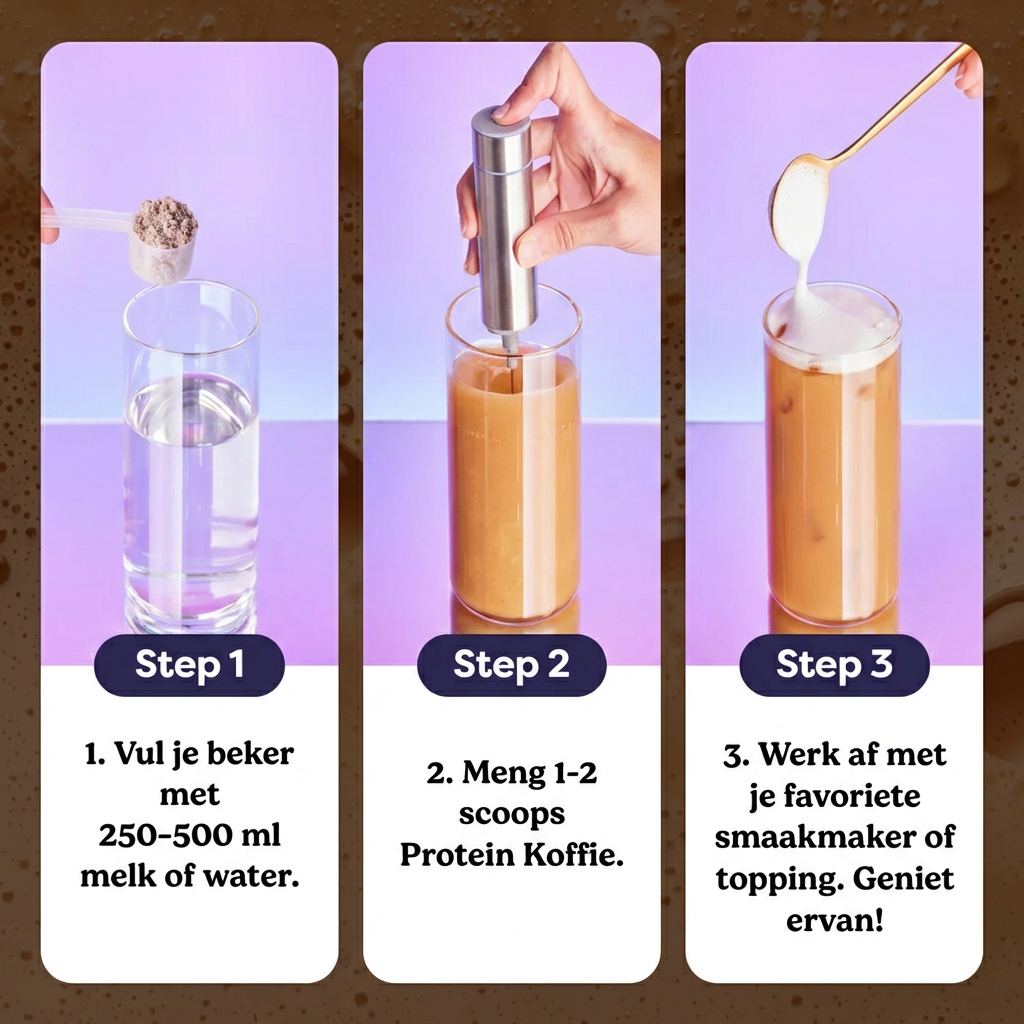 Step 1

1. Vul je beker met 250-500 ml melk of water.

Step 2

2. Meng 1-2 scoops Protein Koffie.

Step 3

3. Werk af met je favoriete smaakmaker of topping. Geniet ervan!